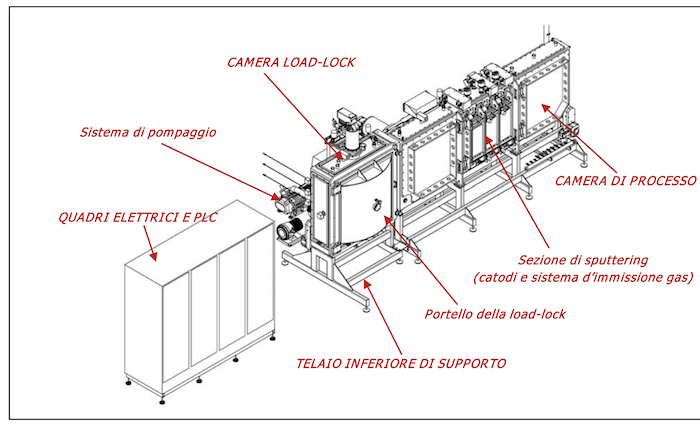 CAMERA LOAD-LOCK

Sistema di pompaggio

QUADRI ELETTRICI E PLC

CAMERA DI PROCESSO

Sezione di sputtering
(catodi e sistema d'immissione gas)

Portello della load-lock

TELAIO INFERIORE DI SUPPORTO